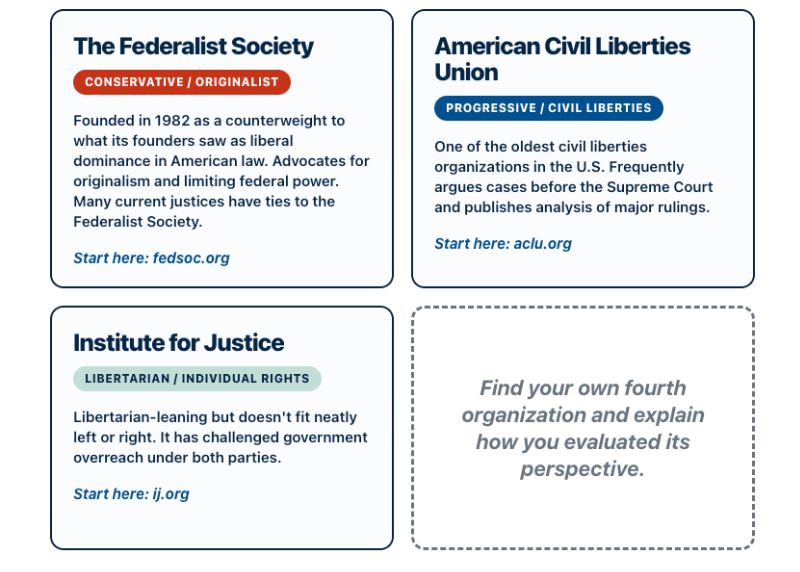 The Federalist Society

CONSERVATIVE / ORIGINALIST

Founded in 1982 as a counterweight to what its founders saw as liberal dominance in American law. Advocates for originalism and limiting federal power. Many current justices have ties to the Federalist Society.

Start here: fedsoc.org

American Civil Liberties Union

PROGRESSIVE / CIVIL LIBERTIES

One of the oldest civil liberties organizations in the U.S. Frequently argues cases before the Supreme Court and publishes analysis of major rulings.

Start here: aclu.org

Institute for Justice

LIBERTARIAN / INDIVIDUAL RIGHTS

Libertarian-leaning but doesn't fit neatly left or right. It has challenged government overreach under both parties.

Start here: ij.org

Find your own fourth organization and explain how you evaluated its perspective.